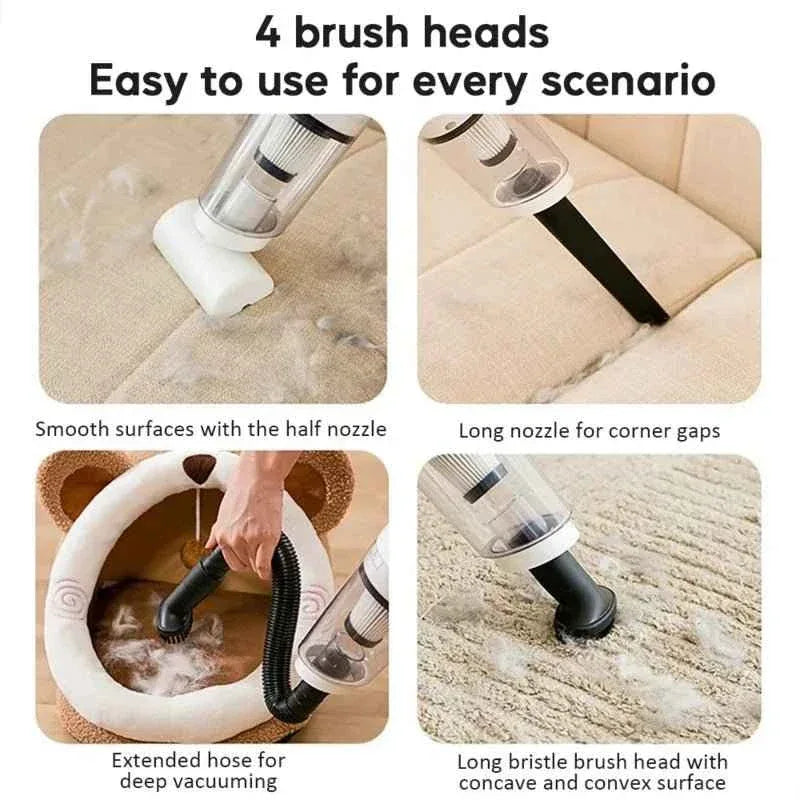 4 brush heads
Easy to use for every scenario

Smooth surfaces with the half nozzle

Long nozzle for corner gaps

Extended hose for deep vacuuming

Long bristle brush head with concave and convex surface