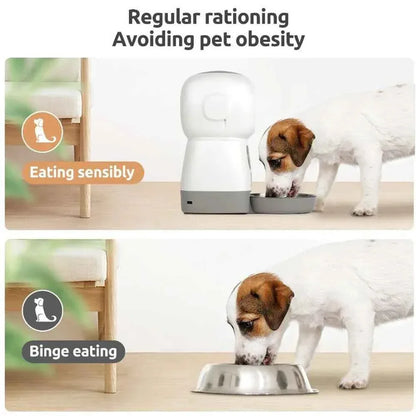 Regular rationing
Avoiding pet obesity

Eating sensibly

Binge eating