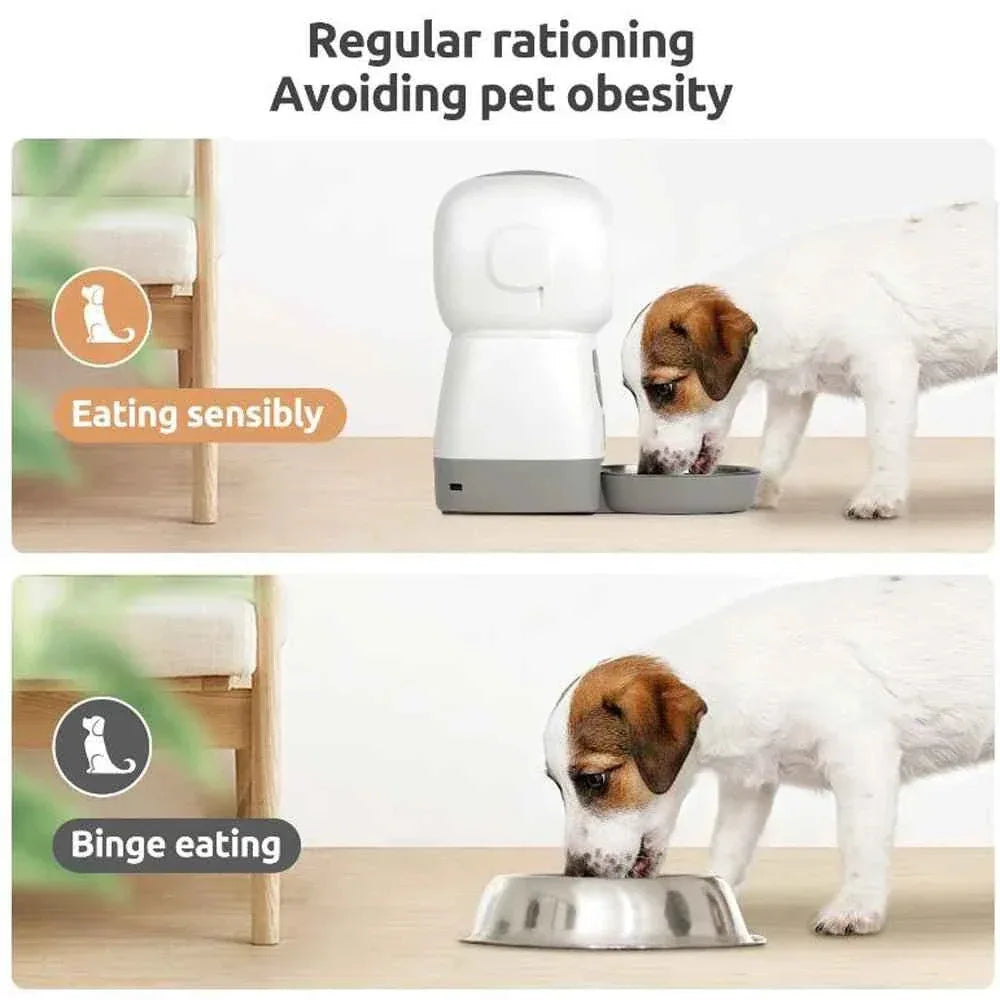 Regular rationing
Avoiding pet obesity

Eating sensibly

Binge eating