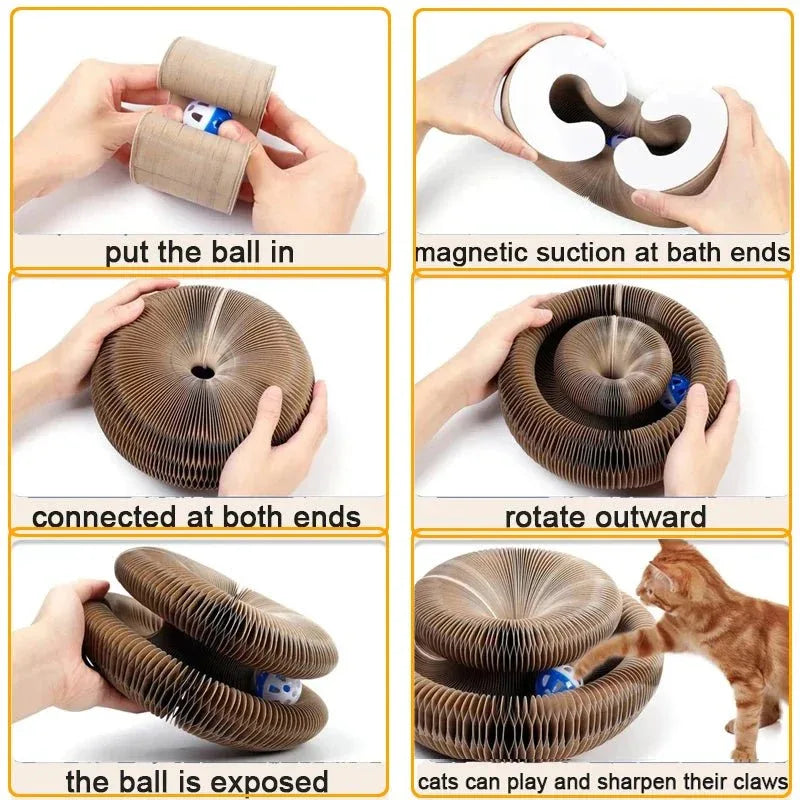 put the ball in

magnetic suction at bath ends

connected at both ends

rotate outward

the ball is exposed

cats can play and sharpen their claws