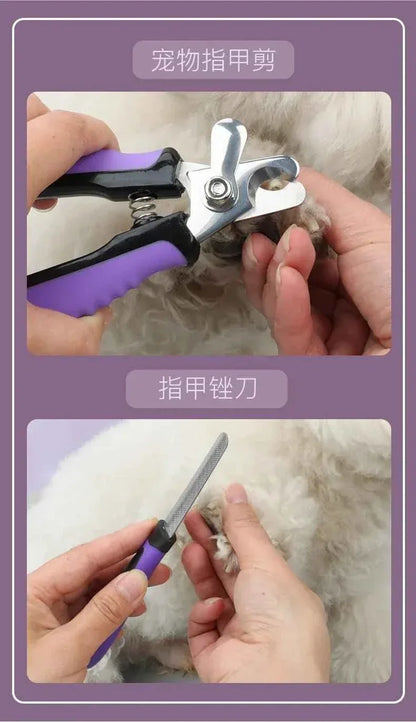 宠物指甲剪

指甲锉刀