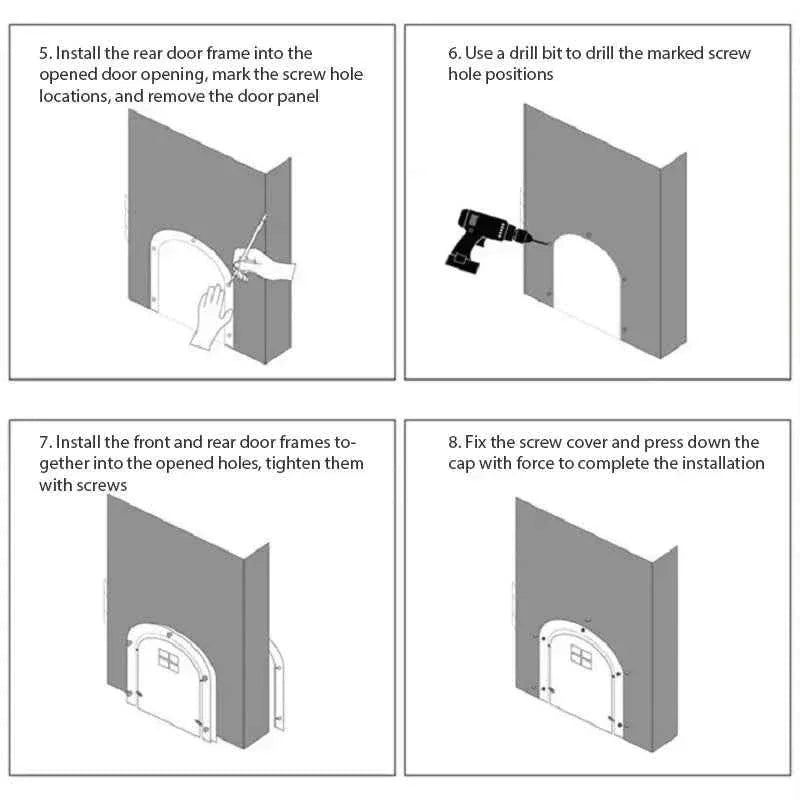 5. Install the rear door frame into the opened door opening, mark the screw hole locations, and remove the door panel

6. Use a drill bit to drill the marked screw hole positions

7. Install the front and rear door frames together into the opened holes, tighten them with screws

8. Fix the screw cover and press down the cap with force to complete the installation