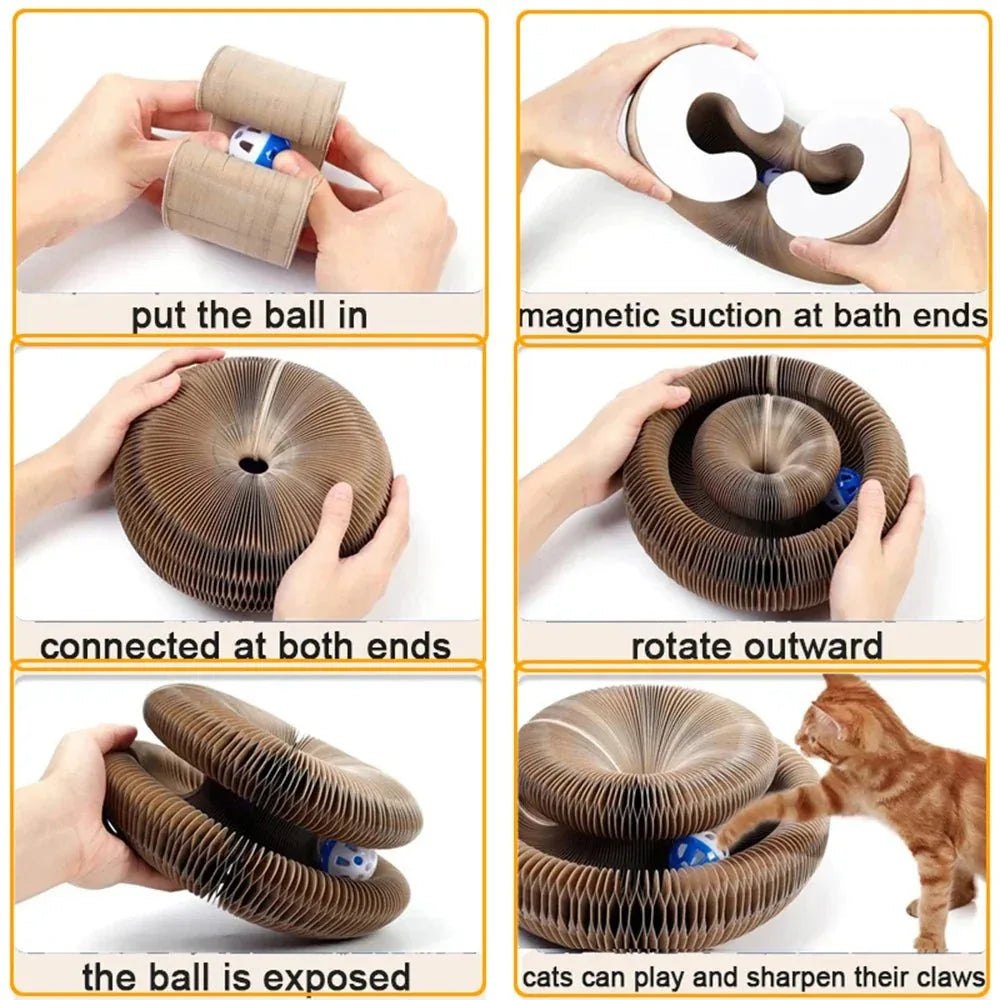 put the ball in

magnetic suction at bath ends

connected at both ends

rotate outward

the ball is exposed

cats can play and sharpen their claws