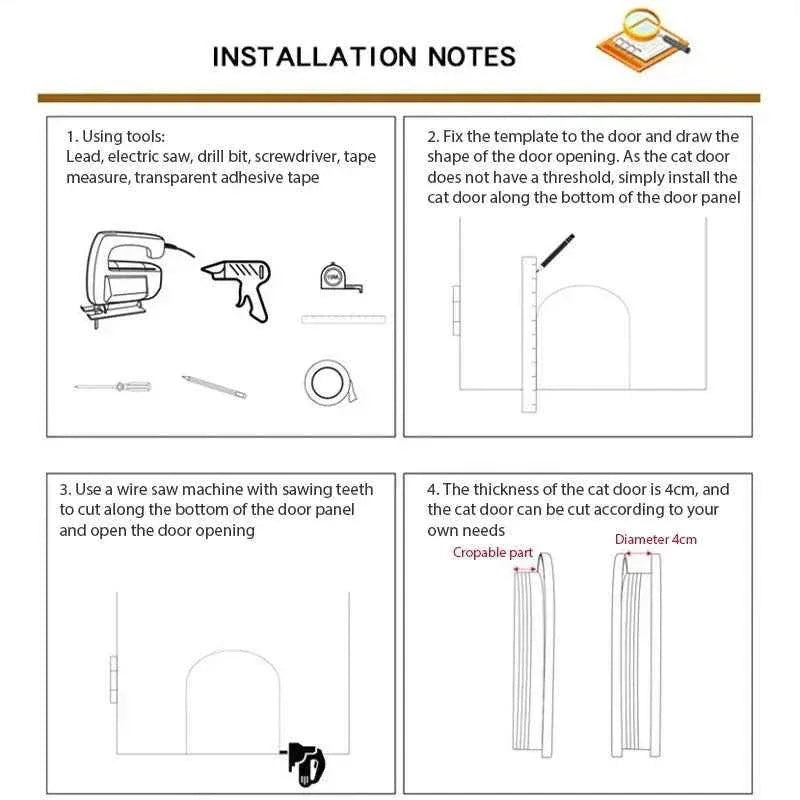 INSTALLATION NOTES

1. Using tools:
Lead, electric saw, drill bit, screwdriver, tape measure, transparent adhesive tape

2. Fix the template to the door and draw the shape of the door opening. As the cat door does not have a threshold, simply install the cat door along the bottom of the door panel

3. Use a wire saw machine with sawing teeth to cut along the bottom of the door panel and open the door opening

4. The thickness of the cat door is 4cm, and the cat door can be cut according to your own needs

Cropable part

Diameter 4cm