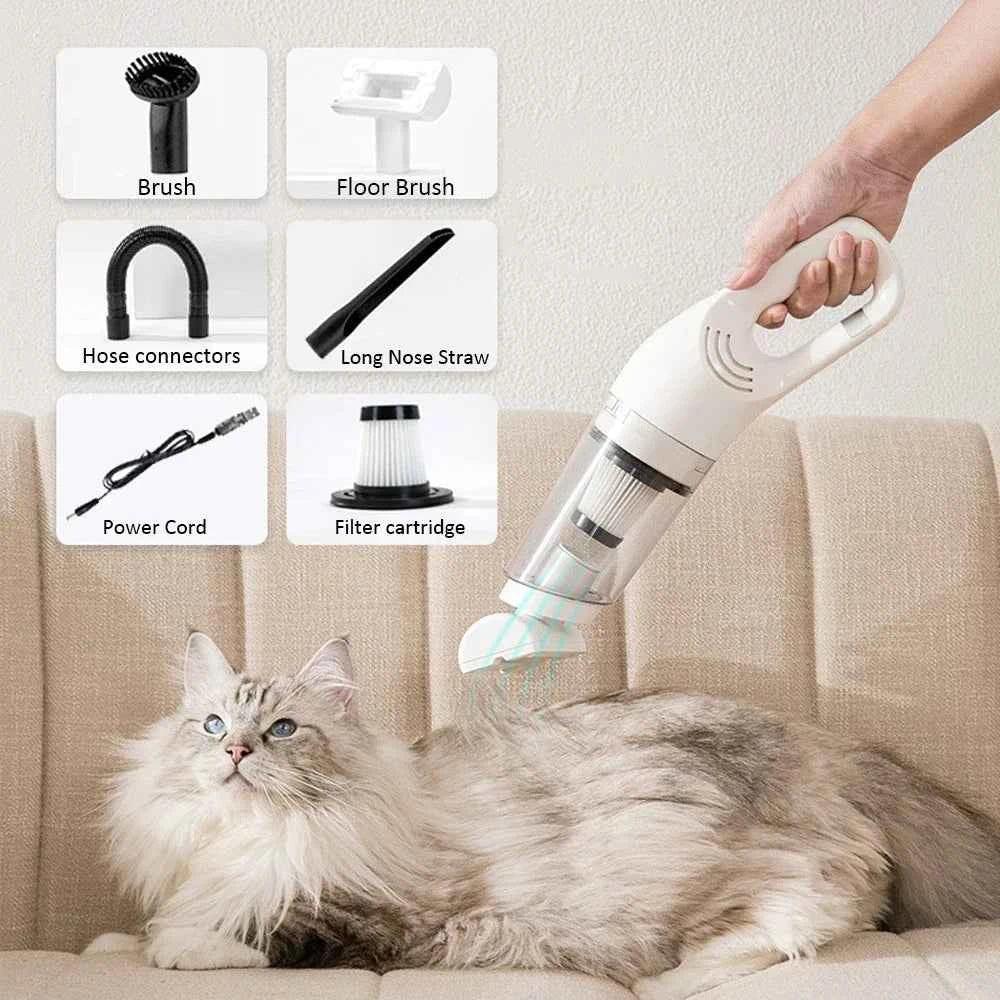 Brush
Floor Brush
Hose connectors
Long Nose Straw
Power Cord
Filter cartridge