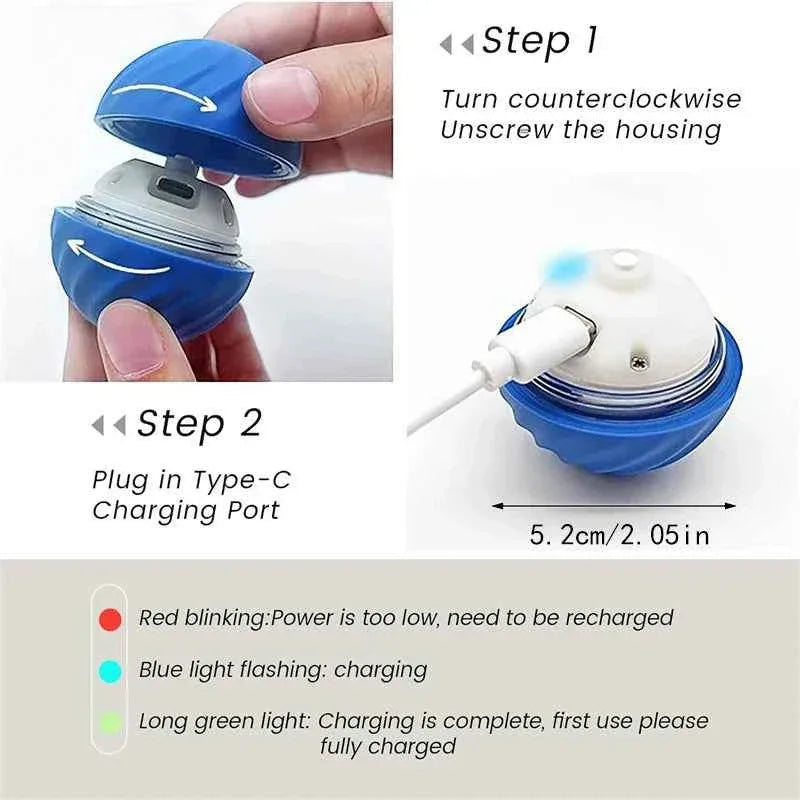 Step 1

Turn counterclockwise
Unscrew the housing

Step 2

Plug in Type-C
Charging Port

5.2cm/2.05in

Red blinking:Power is too low, need to be recharged

Blue light flashing: charging

Long green light: Charging is complete, first use please fully charged