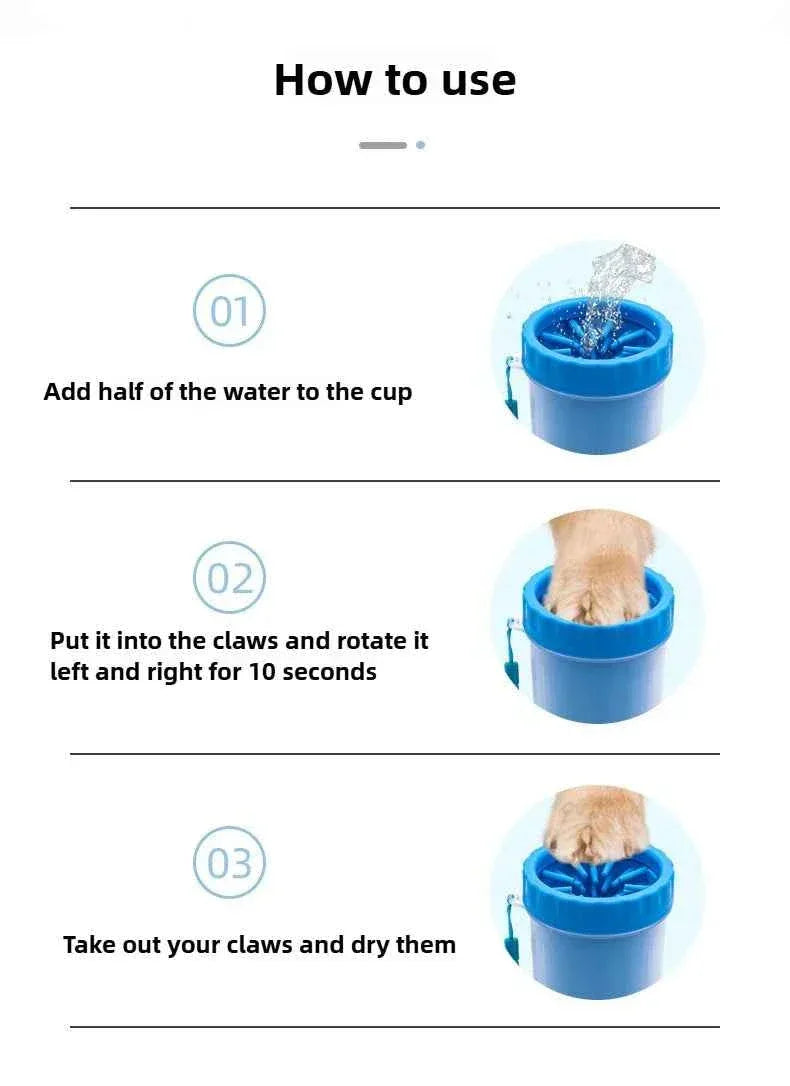 How to use

01

Add half of the water to the cup

02

Put it into the claws and rotate it left and right for 10 seconds

03

Take out your claws and dry them