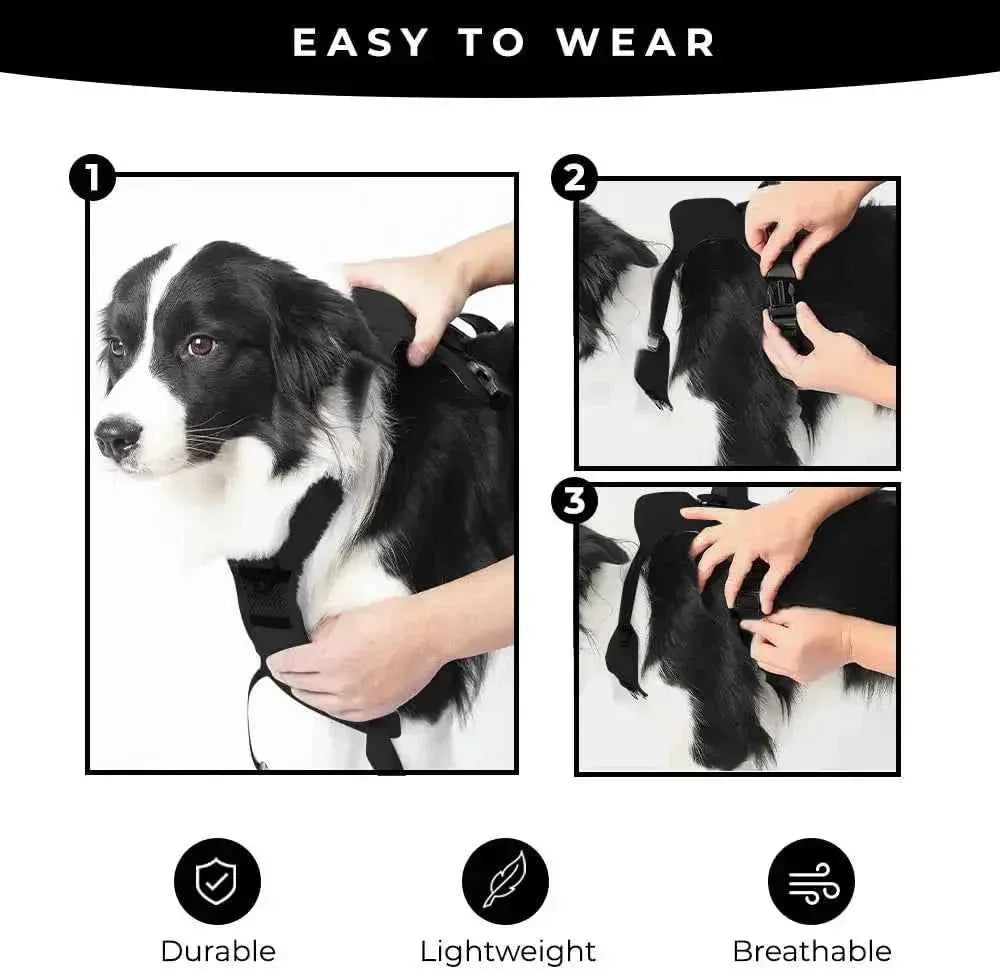 EASY TO WEAR

1

2

3

Durable

Lightweight

Breathable