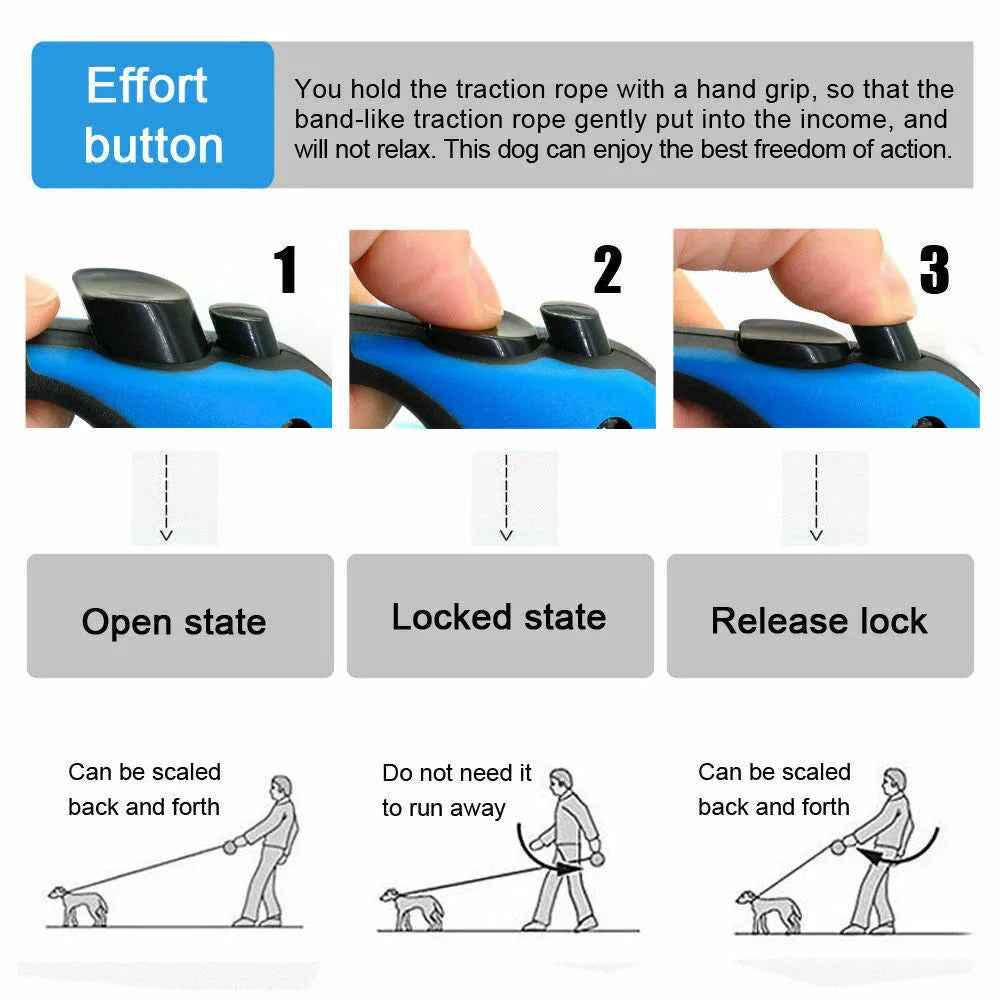 Effort button

You hold the traction rope with a hand grip, so that the band-like traction rope gently put into the income, and will not relax. This dog can enjoy the best freedom of action.

1

2

3

Open state

Locked state

Release lock

Can be scaled back and forth

Do not need it to run away

Can be scaled back and forth